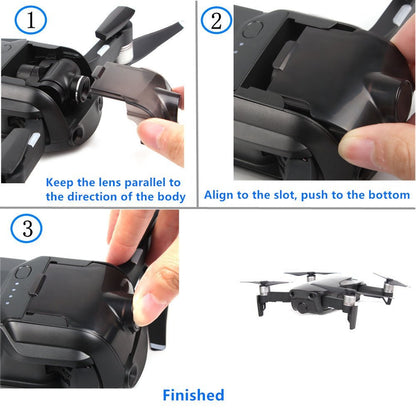 1

Keep the lens parallel to the direction of the body

2

Align to the slot, push to the bottom

3

Finished